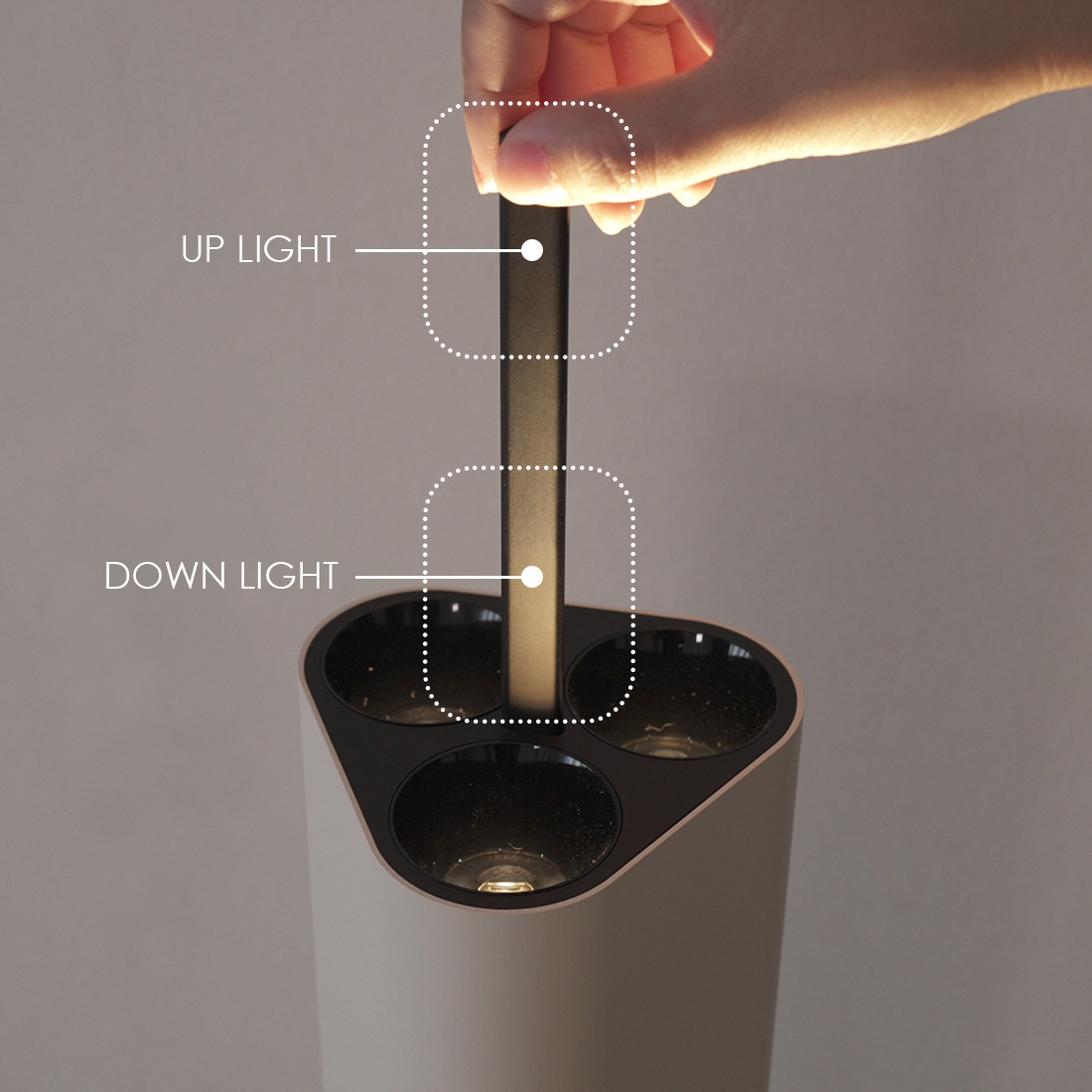 UP LIGHT

DOWN LIGHT