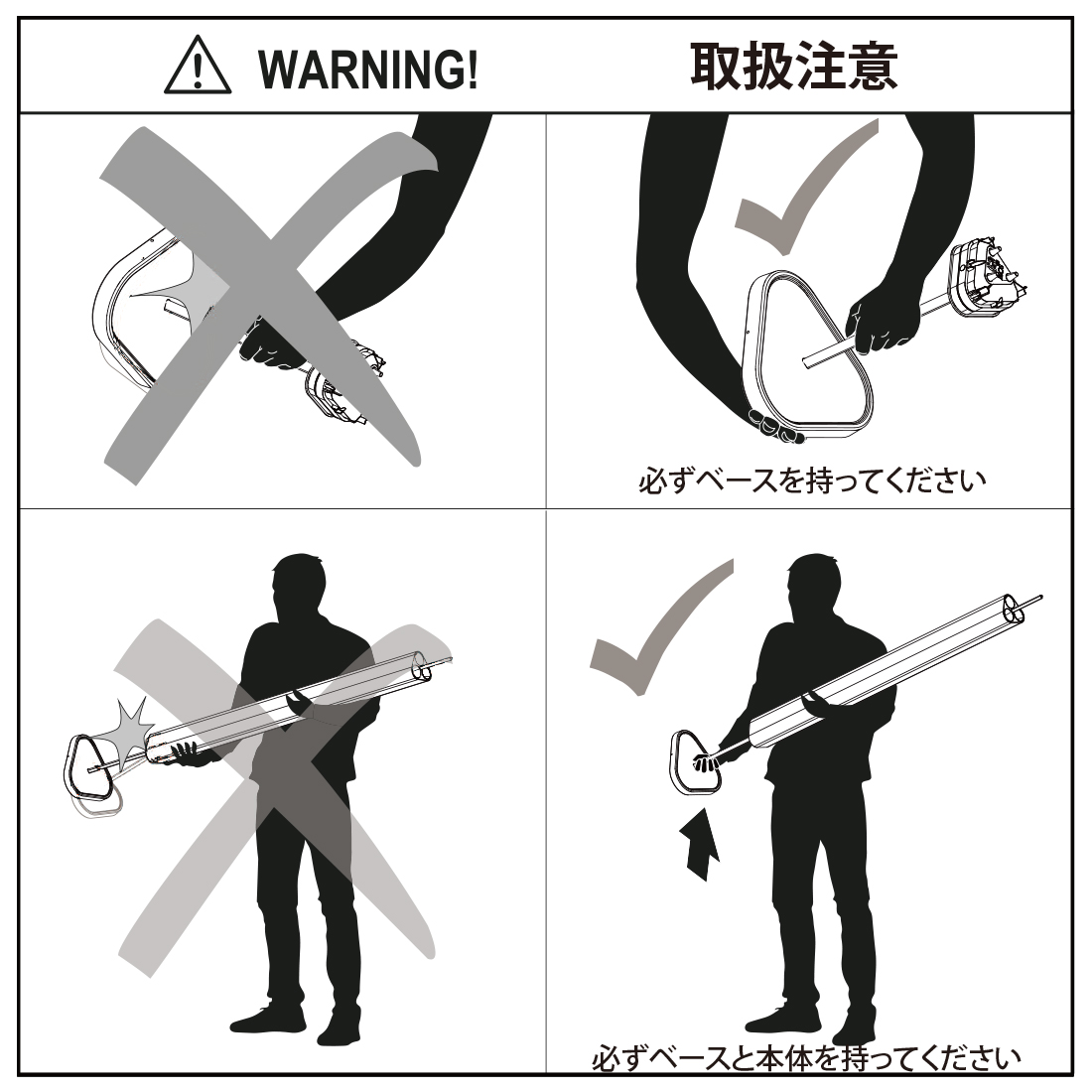 WARNING! 取扱注意

必ずベースを持ってください

必ずベースと本体を持ってください