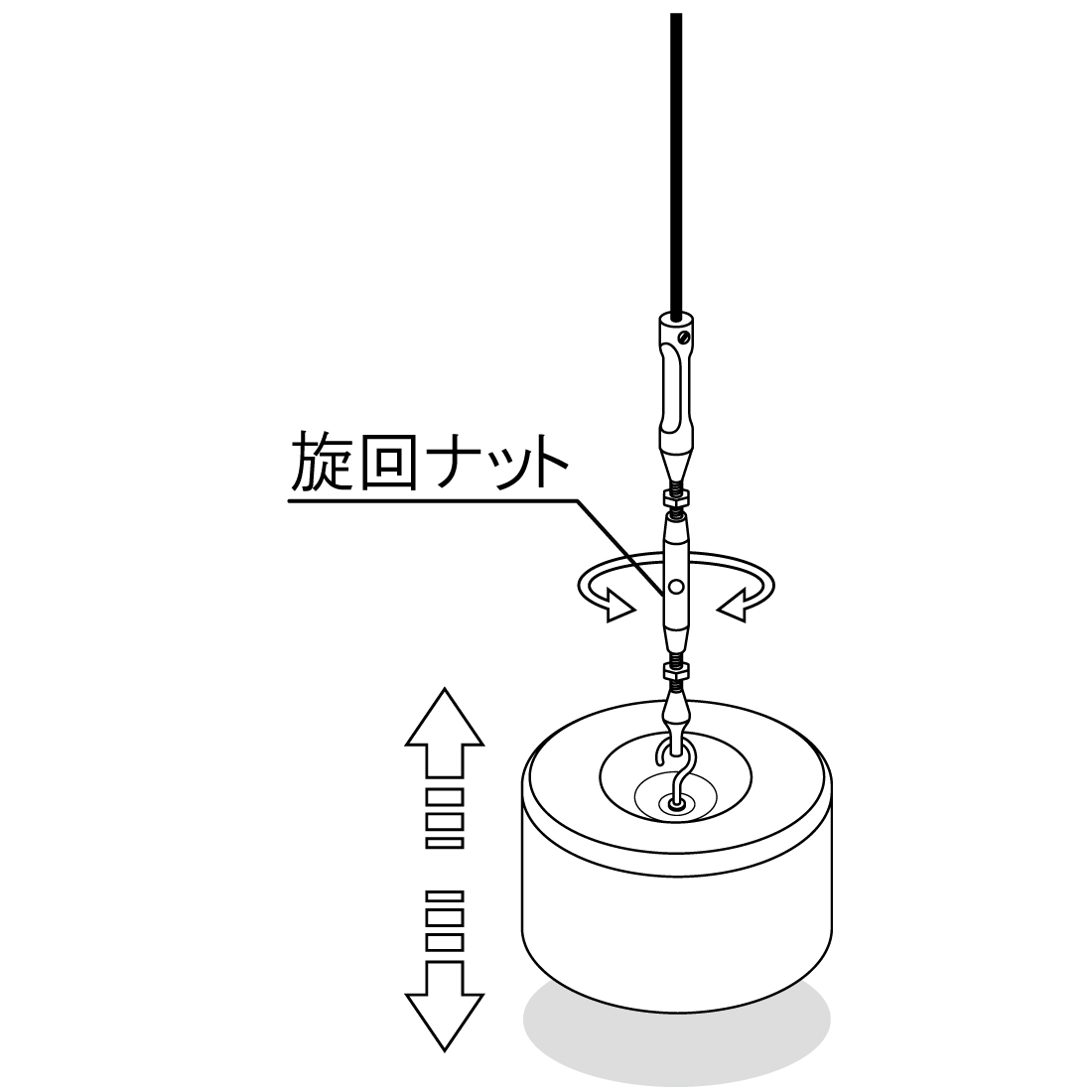 旋回ナット