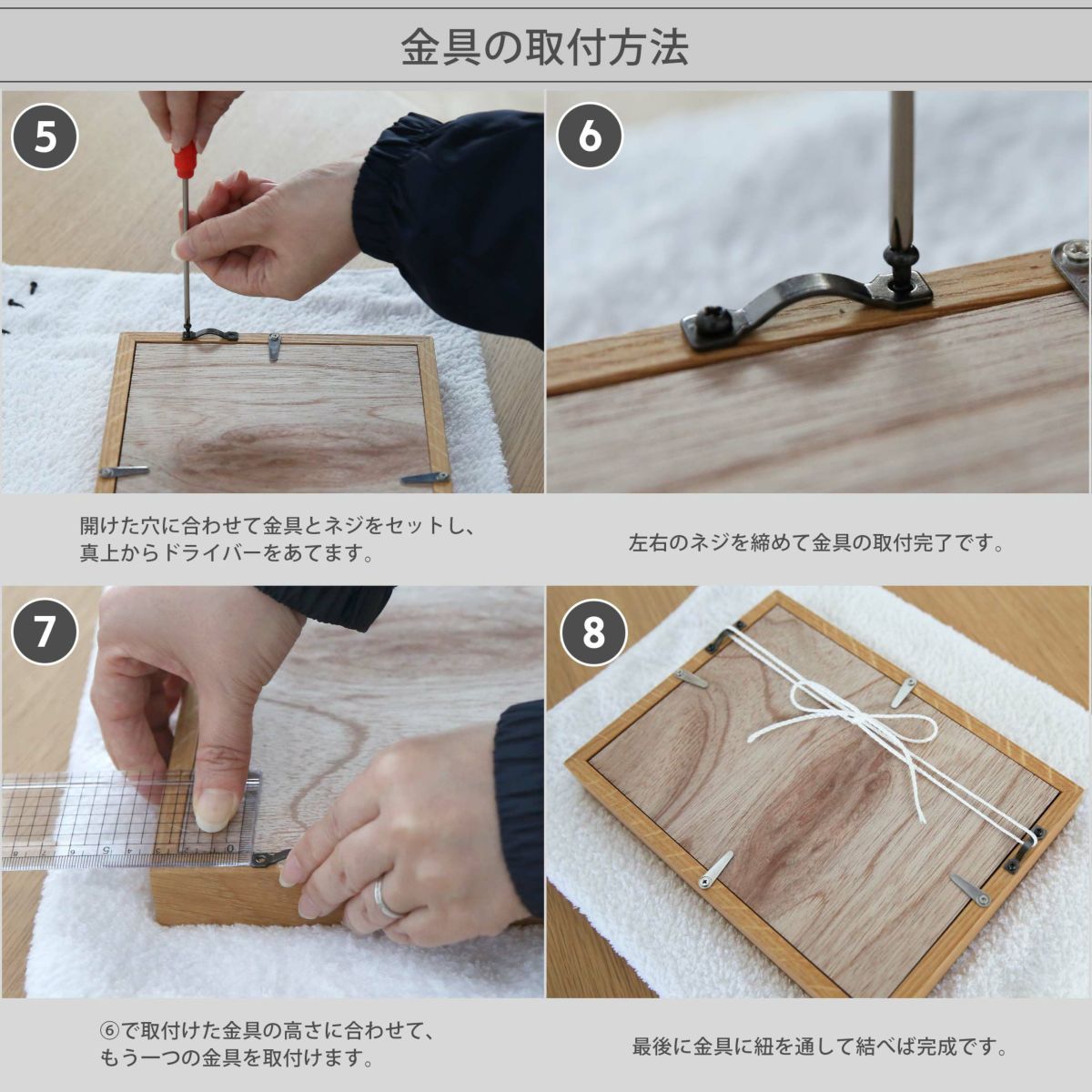 金具の取付方法

5

開けた穴に合わせて金具とネジをセットし、真上からドライバーをあてます。

6

左右のネジを締めて金具の取付完了です。

7

⑥で取付けた金具の高さに合わせて、もう一つの金具を取付けます。

8

最後に金具に紐を通して結べば完成です。