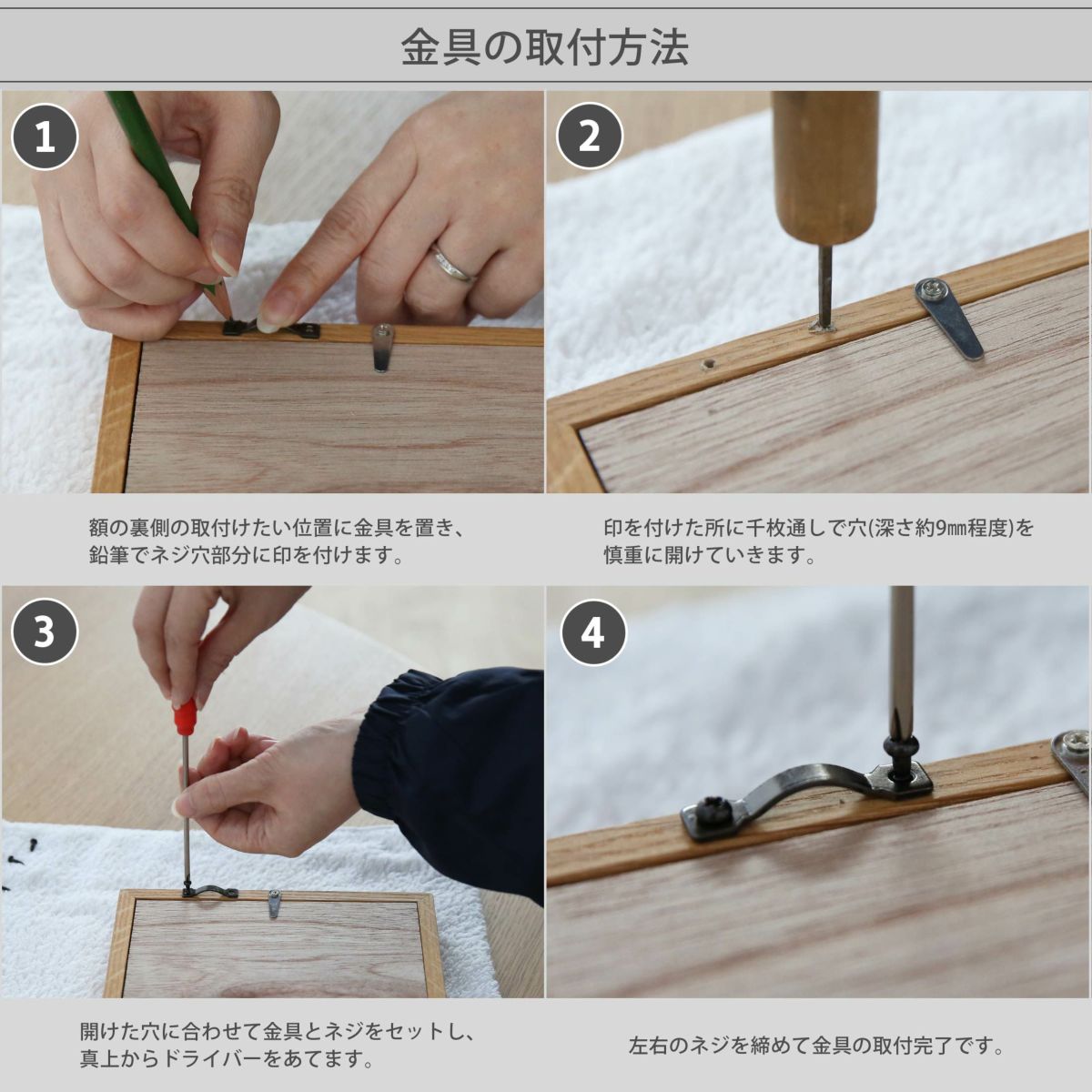 金具の取付方法

1

額の裏側の取付けたい位置に金具を置き、鉛筆でネジ穴部分に印を付けます。

2

印を付けた所に千枚通しで穴(深さ約9㎜程度)を慎重に開けていきます。

3

開けた穴に合わせて金具とネジをセットし、真上からドライバーをあてます。

4

左右のネジを締めて金具の取付完了です。