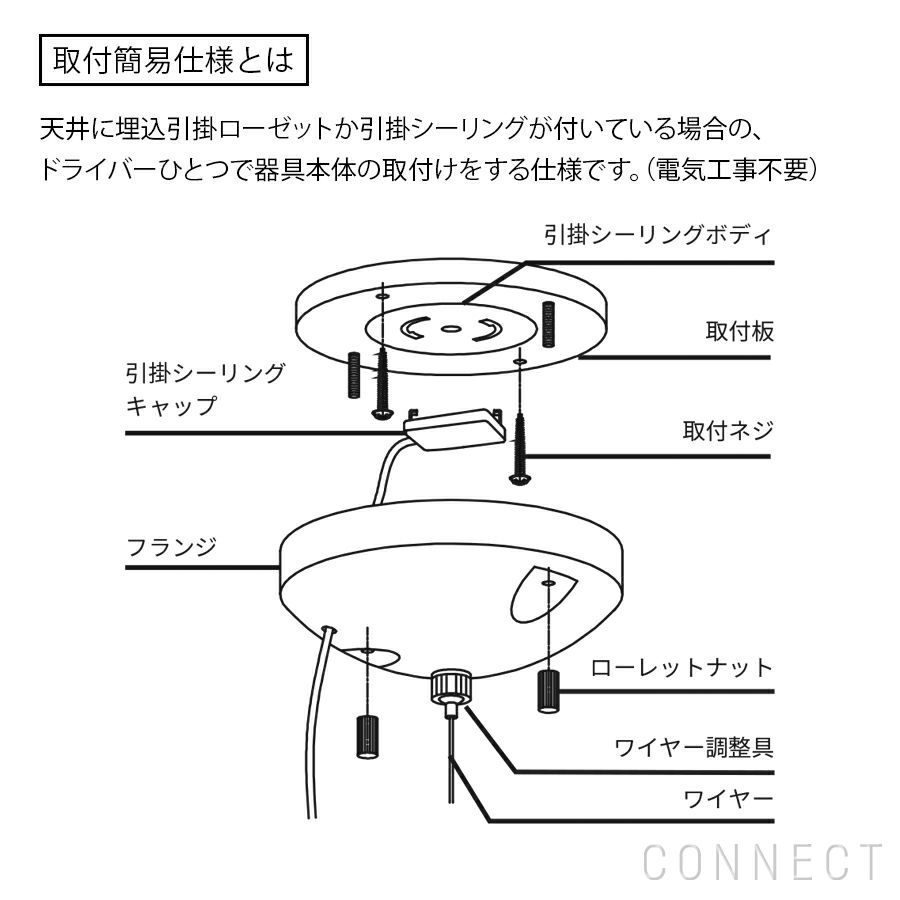 取付簡易仕様とは

天井に埋込引掛ローゼットか引掛シーリングが付いている場合の、ドライバーひとつで器具本体の取付けをする仕様です。(電気工事不要)

引掛シーリングボディ

取付板

引掛シーリングキャップ

取付ネジ

フランジ

ローレットナット

ワイヤー調整具

ワイヤー

CONNECT